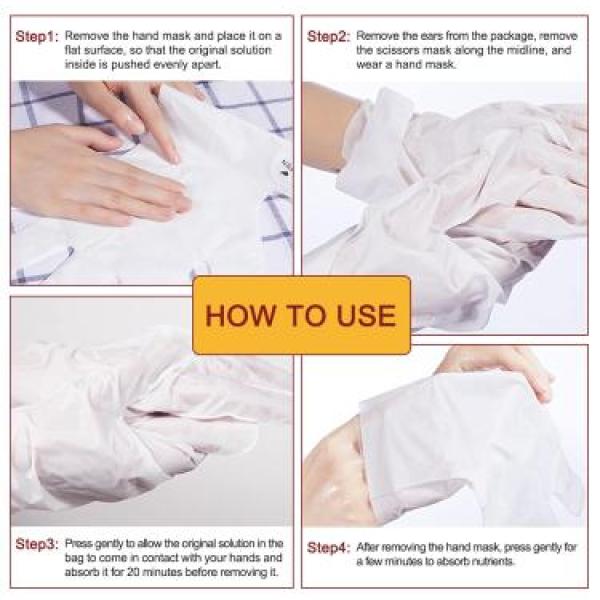 Step1: Remove the hand mask and place it on a flat surface, so that the original solution inside is pushed evenly apart.

Step2: Remove the ears from the package, remove the scissors mask along the midline, and wear a hand mask.

HOW TO USE

Step3: Press gently to allow the original solution in the bag to come in contact with your hands and absorb it for 20 minutes before removing it.

Step4: After removing the hand mask, press gently for a few minutes to absorb nutrients.